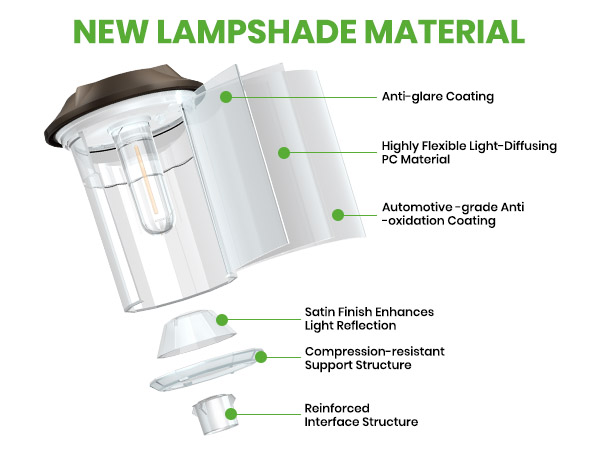 NEW LAMPSHADE MATERIAL

Anti-glare Coating

Highly Flexible Light-Diffusing PC Material

Automotive -grade Anti -oxidation Coating

Satin Finish Enhances Light Reflection

Compression-resistant Support Structure

Reinforced Interface Structure